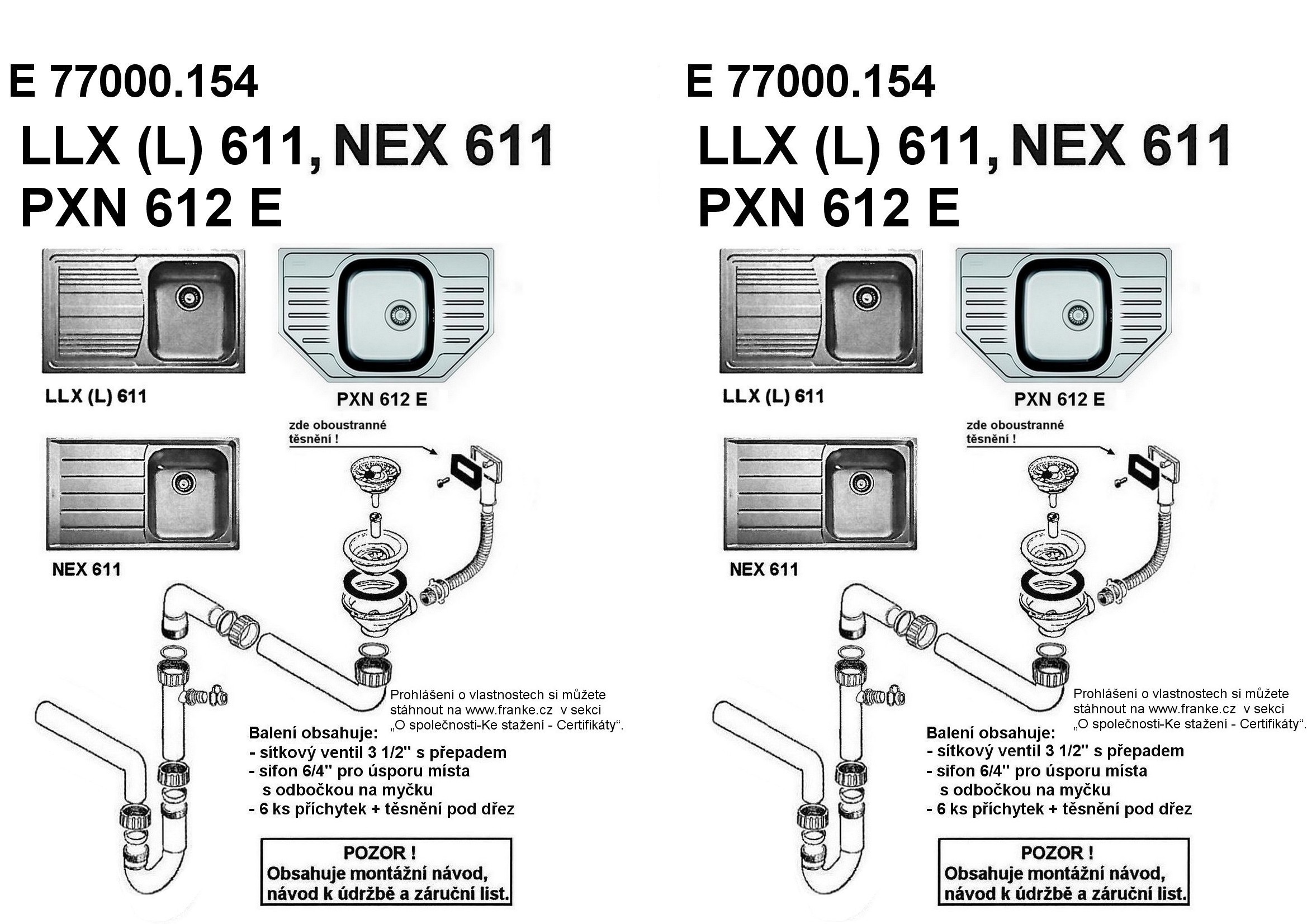 E 77000.154

LLX (L) 611, NEX 611
PXN 612 E

LLX (L) 611

PXN 612 E

zde oboustranné těsnění !

NEX 611

Prohlášení o vlastnostech si můžete stáhnout na www.franke.cz v sekci „O společnosti-Ke stažení - Certifikáty“.

Balení obsahuje:
- sítkový ventil 3 1/2" s přepadem
- sifon 6/4" pro úsporu místa s odbočkou na myčku
- 6 ks příchytek + těsnění pod dřez

POZOR !
Obsahuje montážní návod, návod k údržbě a záruční list.

E 77000.154

LLX (L) 611, NEX 611
PXN 612 E

LLX (L) 611

PXN 612 E

zde oboustranné těsnění !

NEX 611

Prohlášení o vlastnostech si můžete stáhnout na www.franke.cz v sekci „O společnosti-Ke stažení - Certifikáty“.

Balení obsahuje:
- sítkový ventil 3 1/2" s přepadem
- sifon 6/4" pro úsporu místa s odbočkou na myčku
- 6 ks příchytek + těsnění pod dřez

POZOR !
Obsahuje montážní návod, návod k údržbě a záruční list.